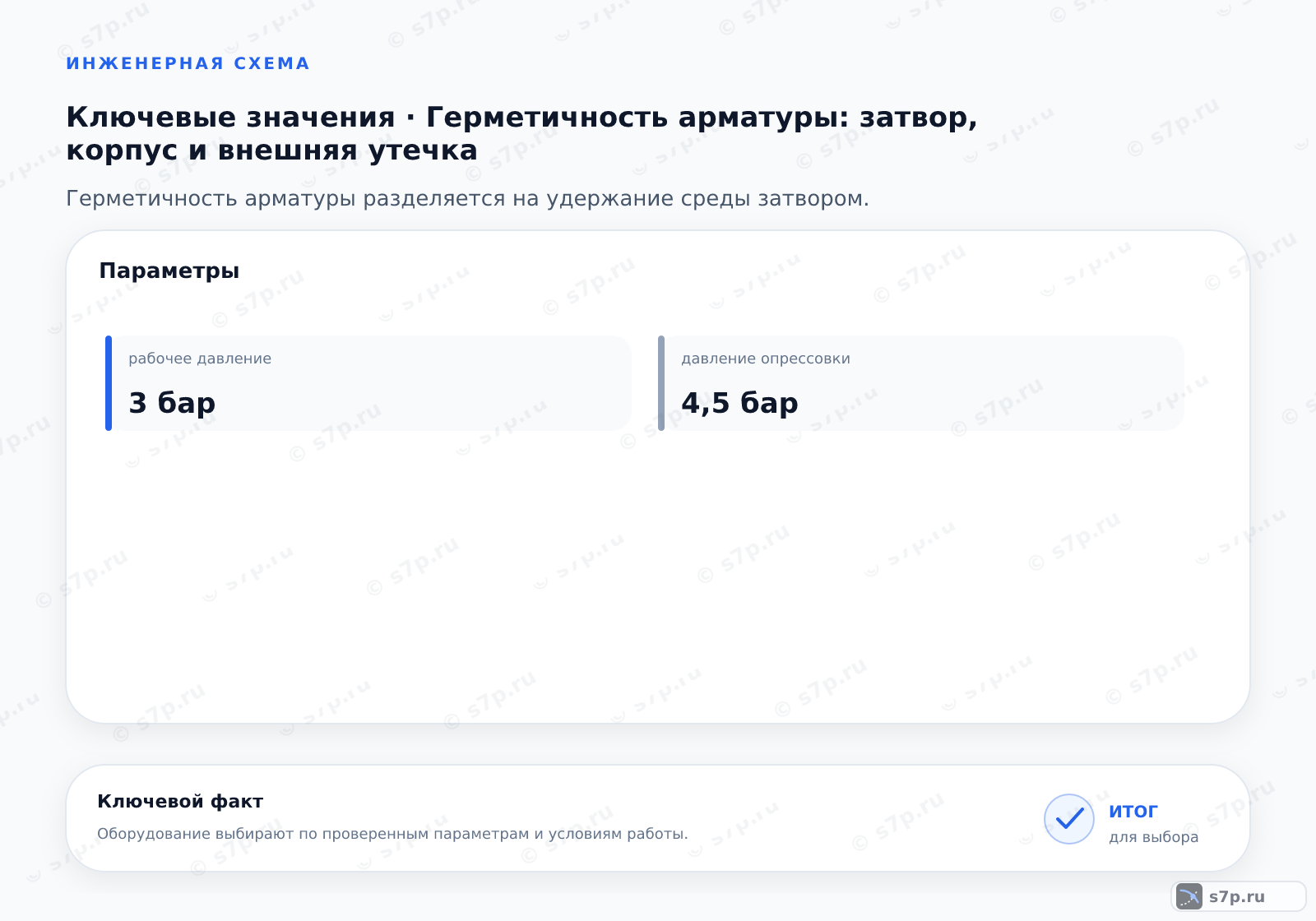 ИНЖЕНЕРНАЯ СХЕМА

Ключевые значения · Герметичность арматуры: затвор, корпус и внешняя утечка

Герметичность арматуры разделяется на удержание среды затвором.

Параметры

рабочее давление

3 бар

давление опрессовки

4,5 бар

Ключевой факт

Оборудование выбирают по проверенным параметрам и условиям работы.

итог

для выбора

s7p.ru

© s7p.ru