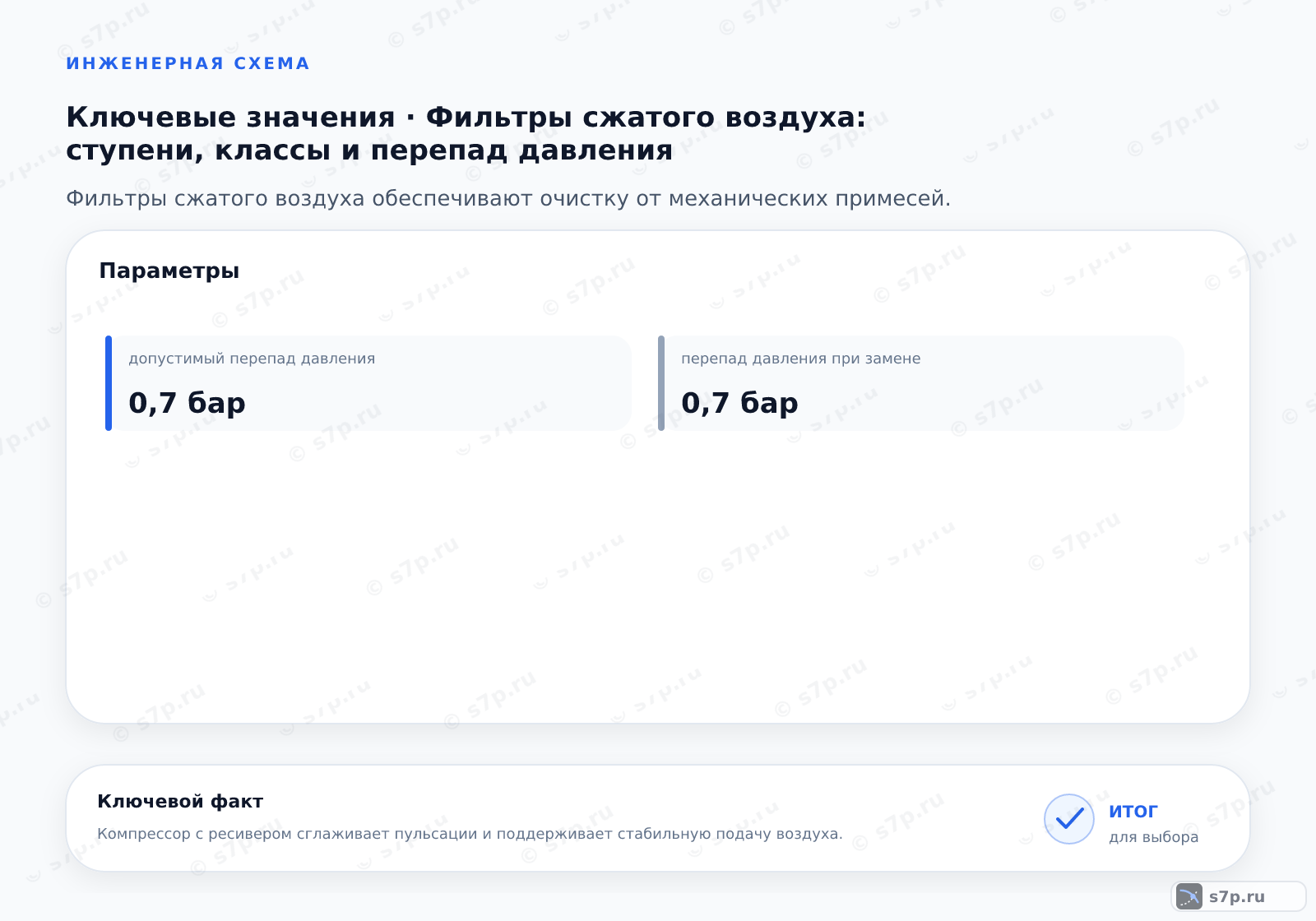 ИНЖЕНЕРНАЯ СХЕМА

Ключевые значения · Фильтры сжатого воздуха: ступени, классы и перепад давления

Фильтры сжатого воздуха обеспечивают очистку от механических примесей.

Параметры

допустимый перепад давления

0,7 бар

перепад давления при замене

0,7 бар

Ключевой факт

Компрессор с ресивером сглаживает пульсации и поддерживает стабильную подачу воздуха.

итог
для выбора

s7p.ru

© s7p.ru