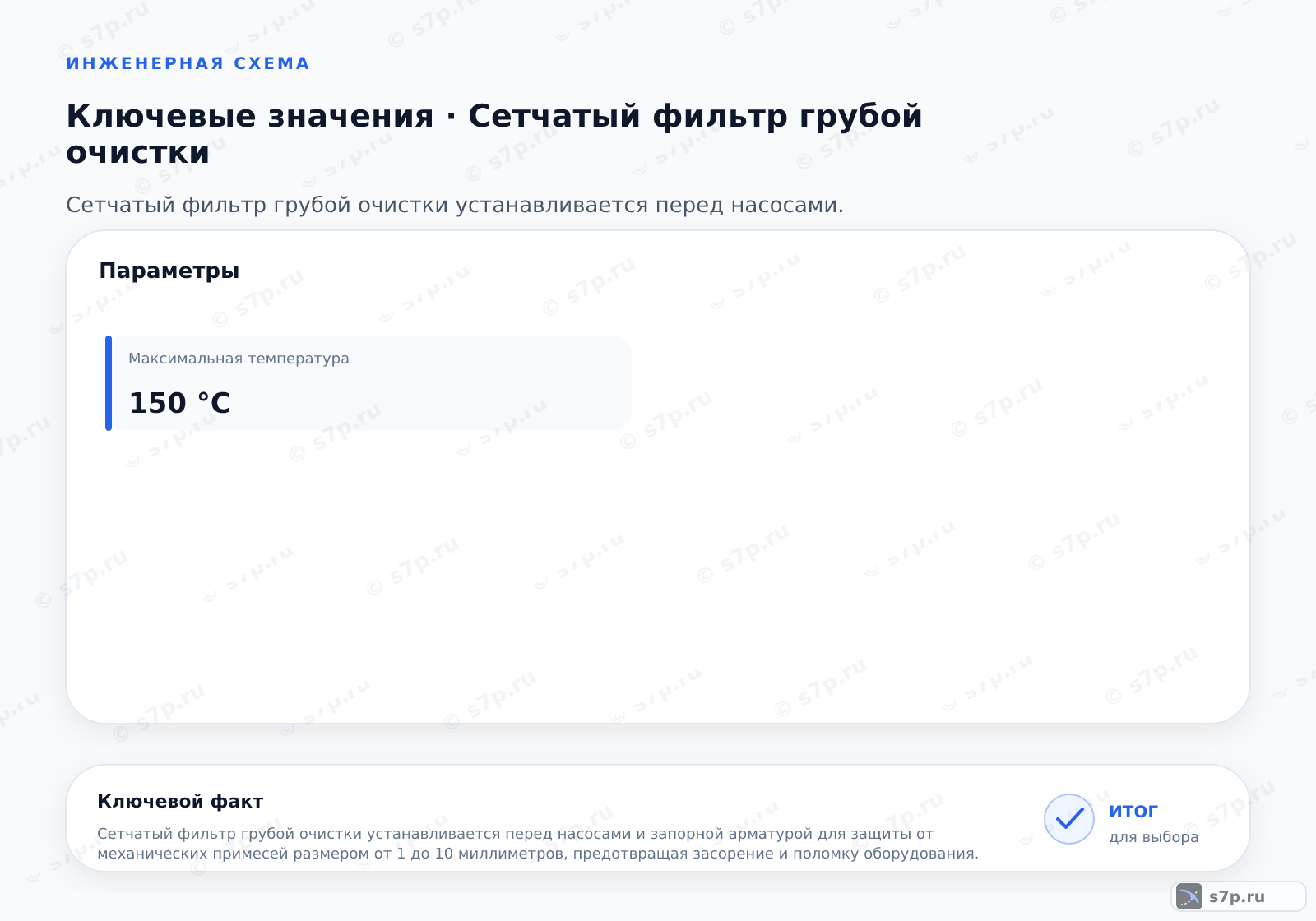 ИНЖЕНЕРНАЯ СХЕМА

Ключевые значения · Сетчатый фильтр грубой очистки

Сетчатый фильтр грубой очистки устанавливается перед насосами.

Параметры

Максимальная температура

150 °C

Ключевой факт

Сетчатый фильтр грубой очистки устанавливается перед насосами и запорной арматурой для защиты от механических примесей размером от 1 до 10 миллиметров, предотвращая засорение и поломку оборудования.

итог
для выбора

s7p.ru

© s7p.ru