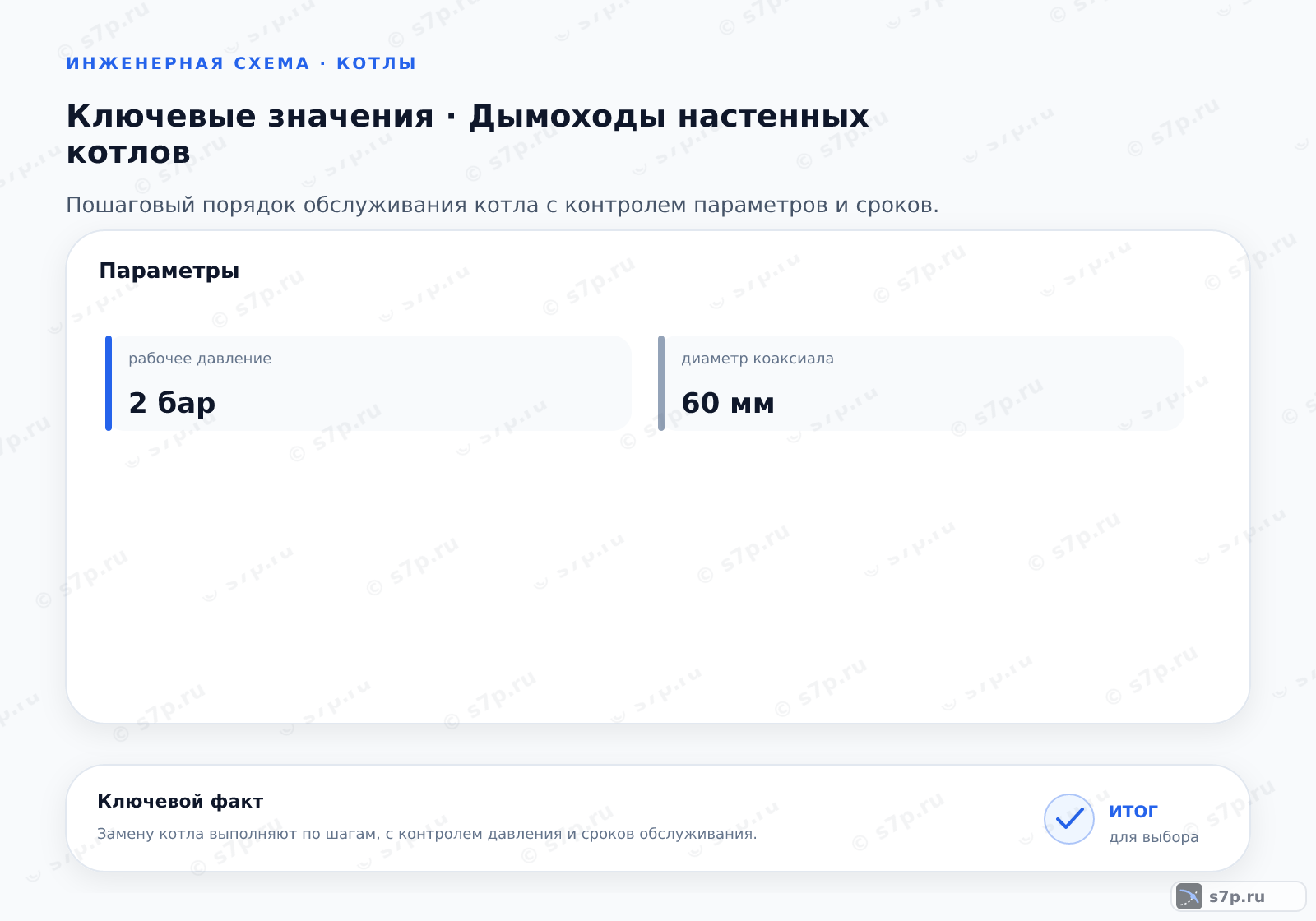 ИНЖЕНЕРНАЯ СХЕМА · КОТЛЫ

Ключевые значения · Дымоходы настенных котлов

Пошаговый порядок обслуживания котла с контролем параметров и сроков.

Параметры

рабочее давление

2 бар

диаметр коаксиала

60 мм

Ключевой факт

Замену котла выполняют по шагам, с контролем давления и сроков обслуживания.

итог
для выбора

s7p.ru

© s7p.ru