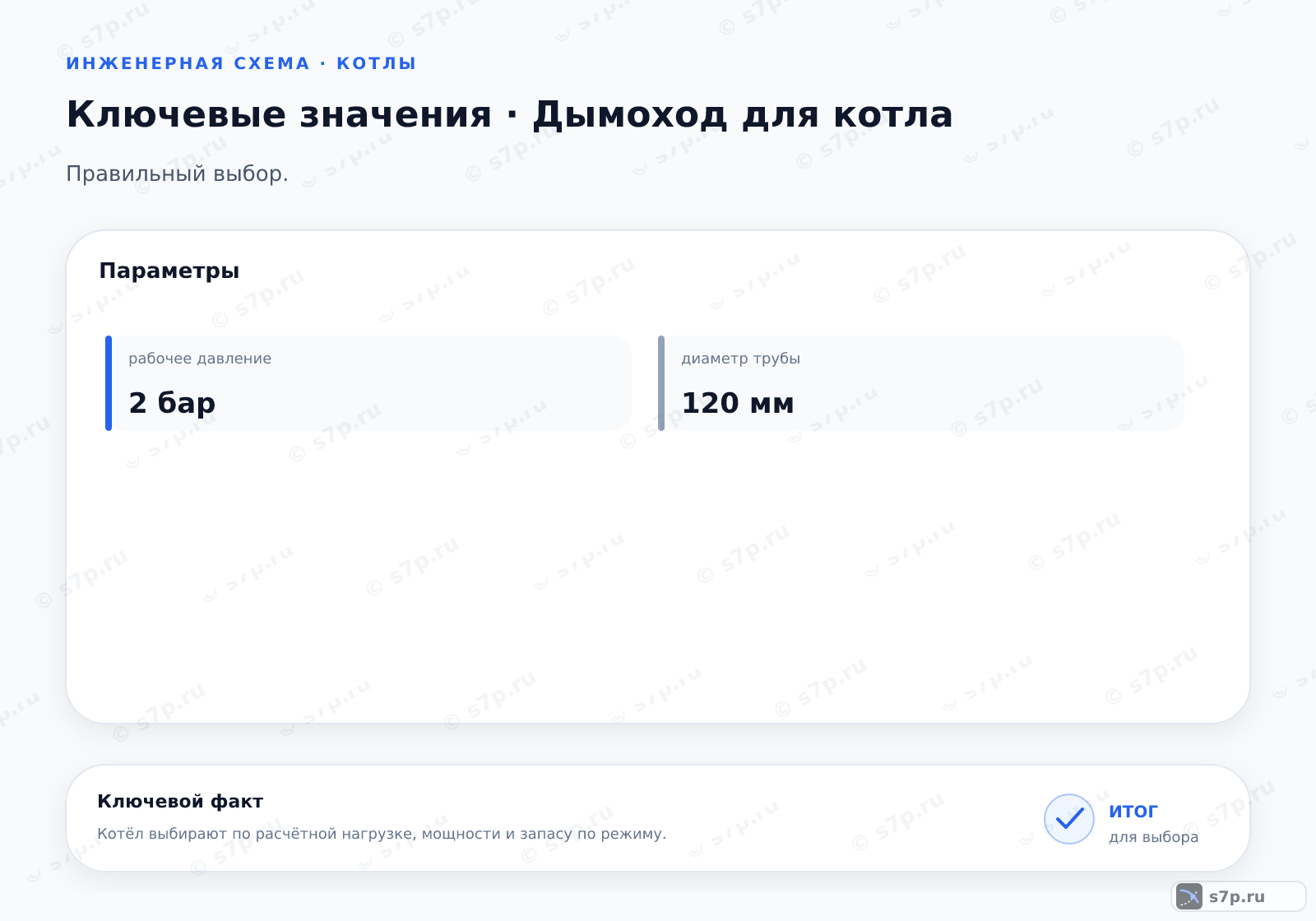 ИНЖЕНЕРНАЯ СХЕМА · КОТЛЫ

Ключевые значения · Дымоход для котла

Правильный выбор.

Параметры

рабочее давление

2 бар

диаметр трубы

120 мм

Ключевой факт

Котёл выбирают по расчётной нагрузке, мощности и запасу по режиму.

итог
для выбора

s7p.ru

© s7p.ru