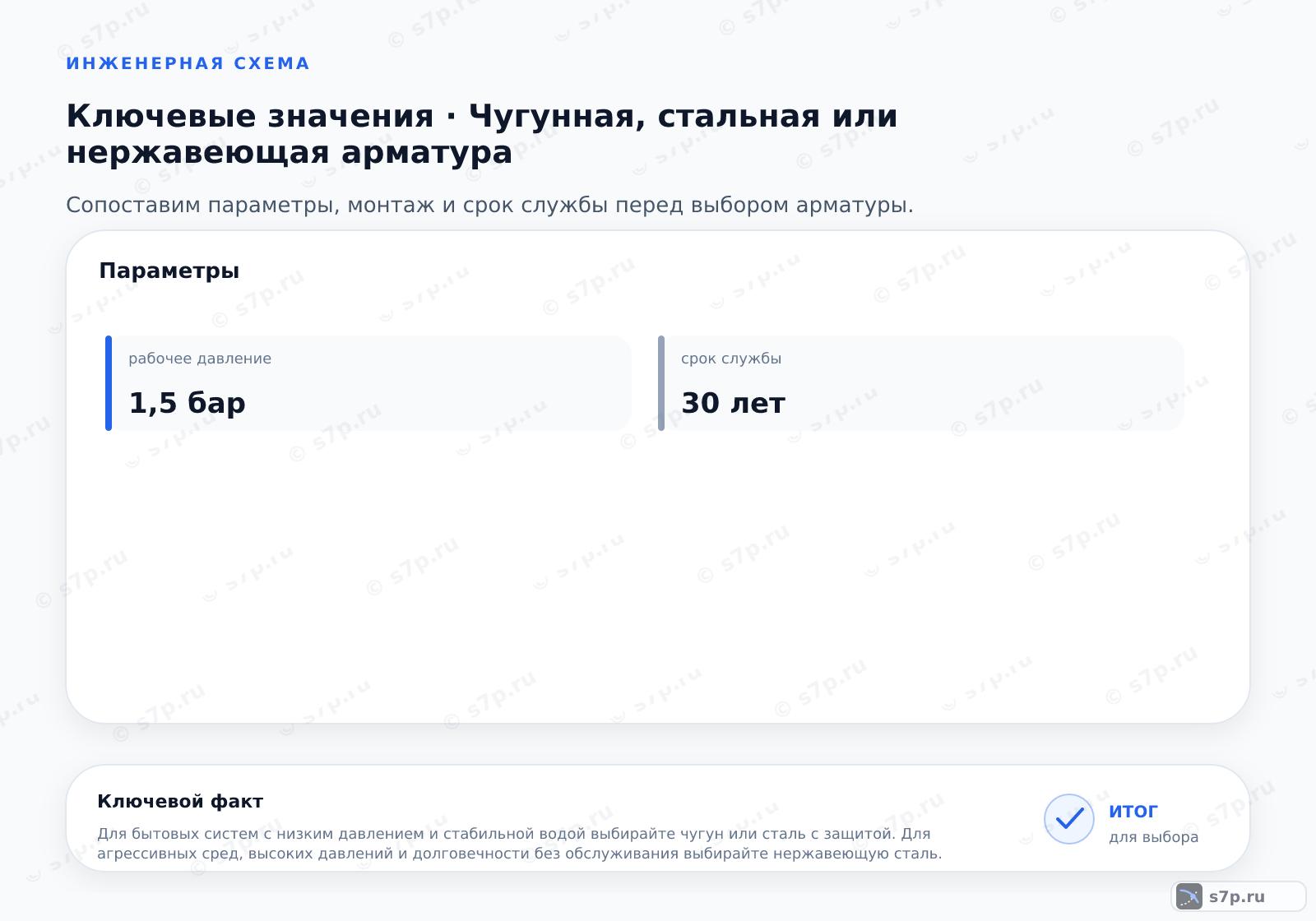 ИНЖЕНЕРНАЯ СХЕМА

Ключевые значения · Чугунная, стальная или нержавеющая арматура

Сопоставим параметры, монтаж и срок службы перед выбором арматуры.

Параметры

рабочее давление

1,5 бар

срок службы

30 лет

Ключевой факт

Для бытовых систем с низким давлением и стабильной водой выбирайте чугун или сталь с защитой. Для агрессивных сред, высоких давлений и долговечности без обслуживания выбирайте нержавеющую сталь.

итог
для выбора

s7p.ru

© s7p.ru