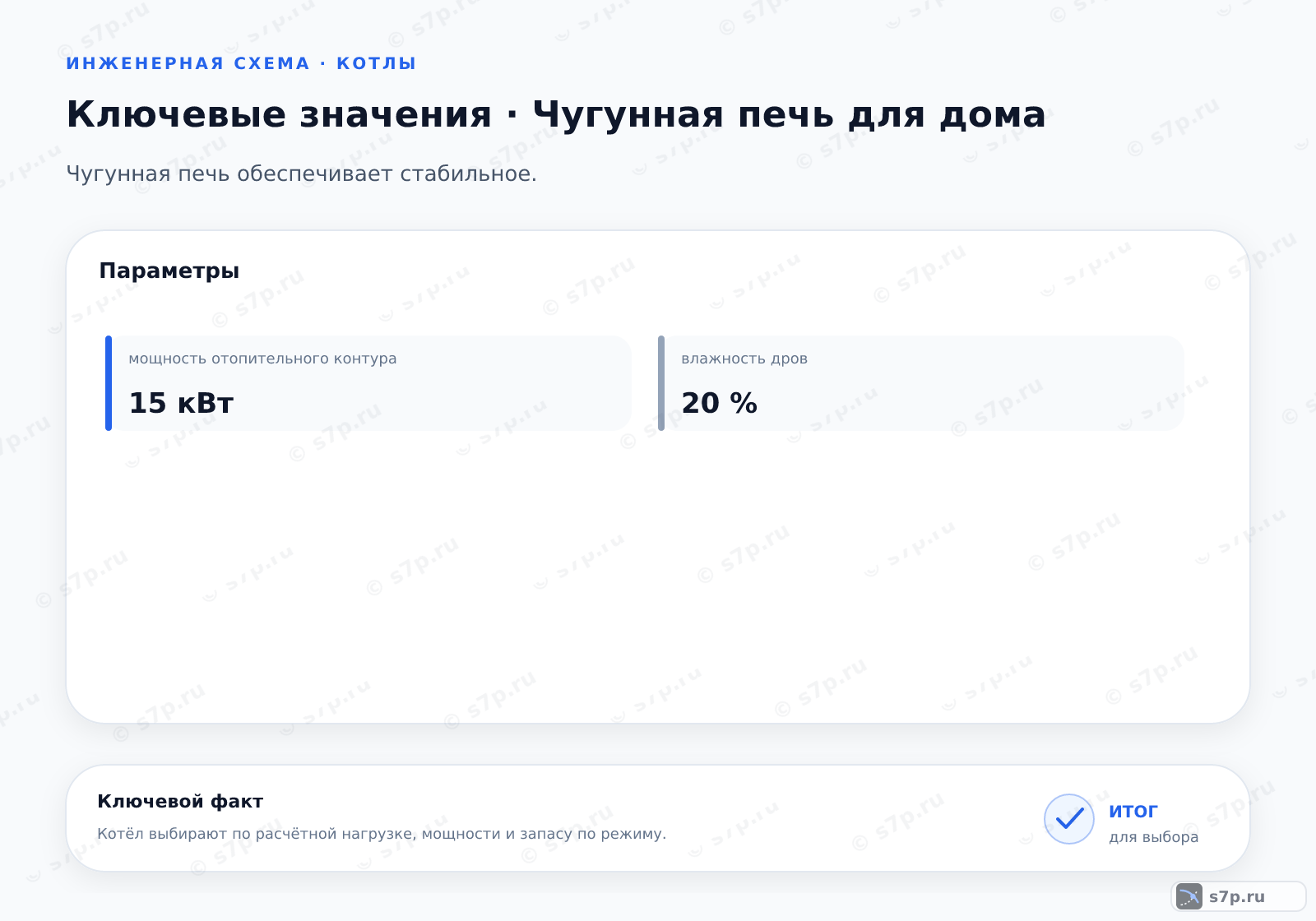 ИНЖЕНЕРНАЯ СХЕМА · КОТЛЫ

Ключевые значения · Чугунная печь для дома

Чугунная печь обеспечивает стабильное.

Параметры

мощность отопительного контура

15 кВт

влажность дров

20 %

Ключевой факт

Котёл выбирают по расчётной нагрузке, мощности и запасу по режиму.

итог
для выбора

s7p.ru

© s7p.ru