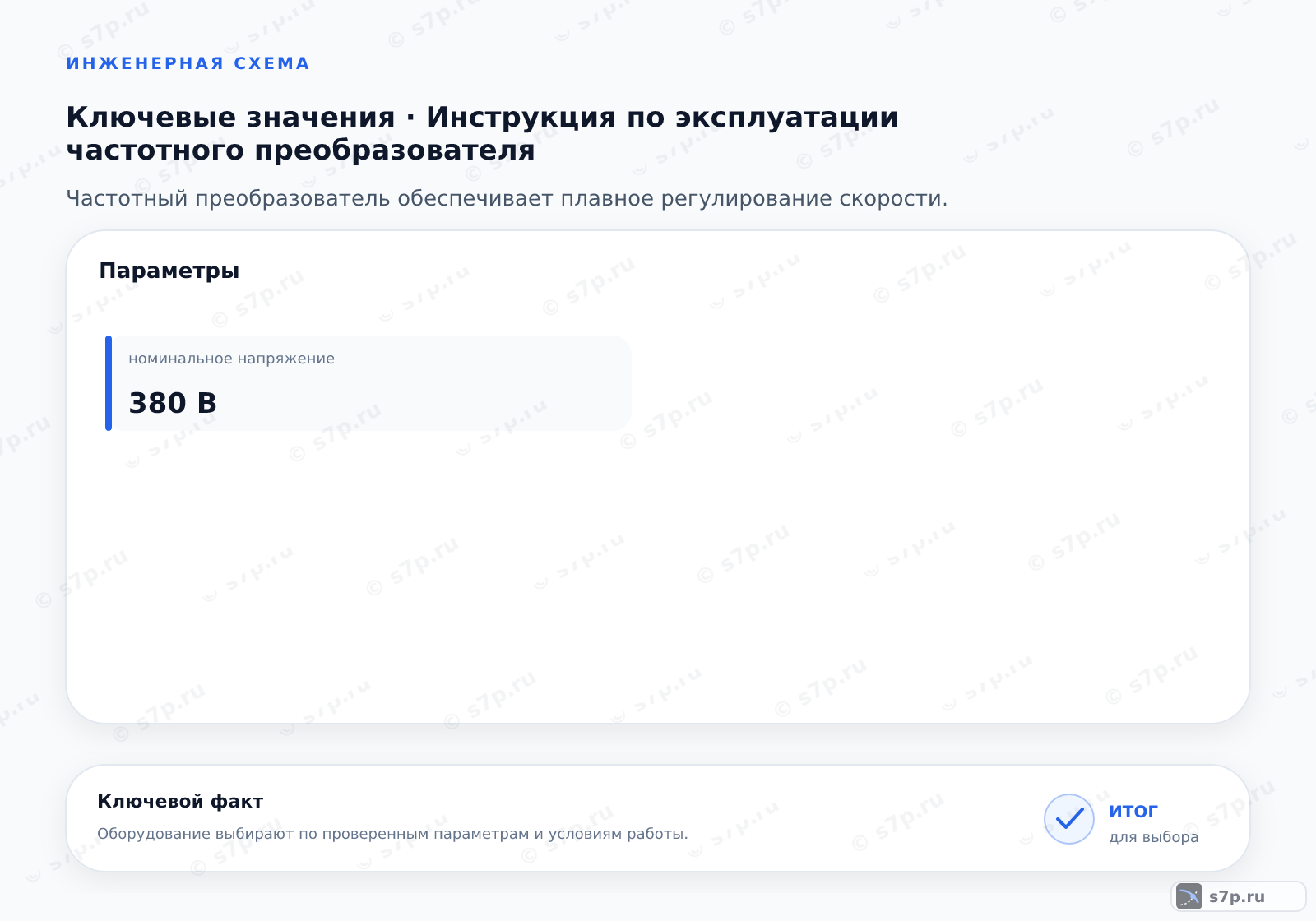 ИНЖЕНЕРНАЯ СХЕМА

Ключевые значения · Инструкция по эксплуатации частотного преобразователя

Частотный преобразователь обеспечивает плавное регулирование скорости.

Параметры

номинальное напряжение

380 В

Ключевой факт

Оборудование выбирают по проверенным параметрам и условиям работы.

итог
для выбора

s7p.ru

© s7p.ru