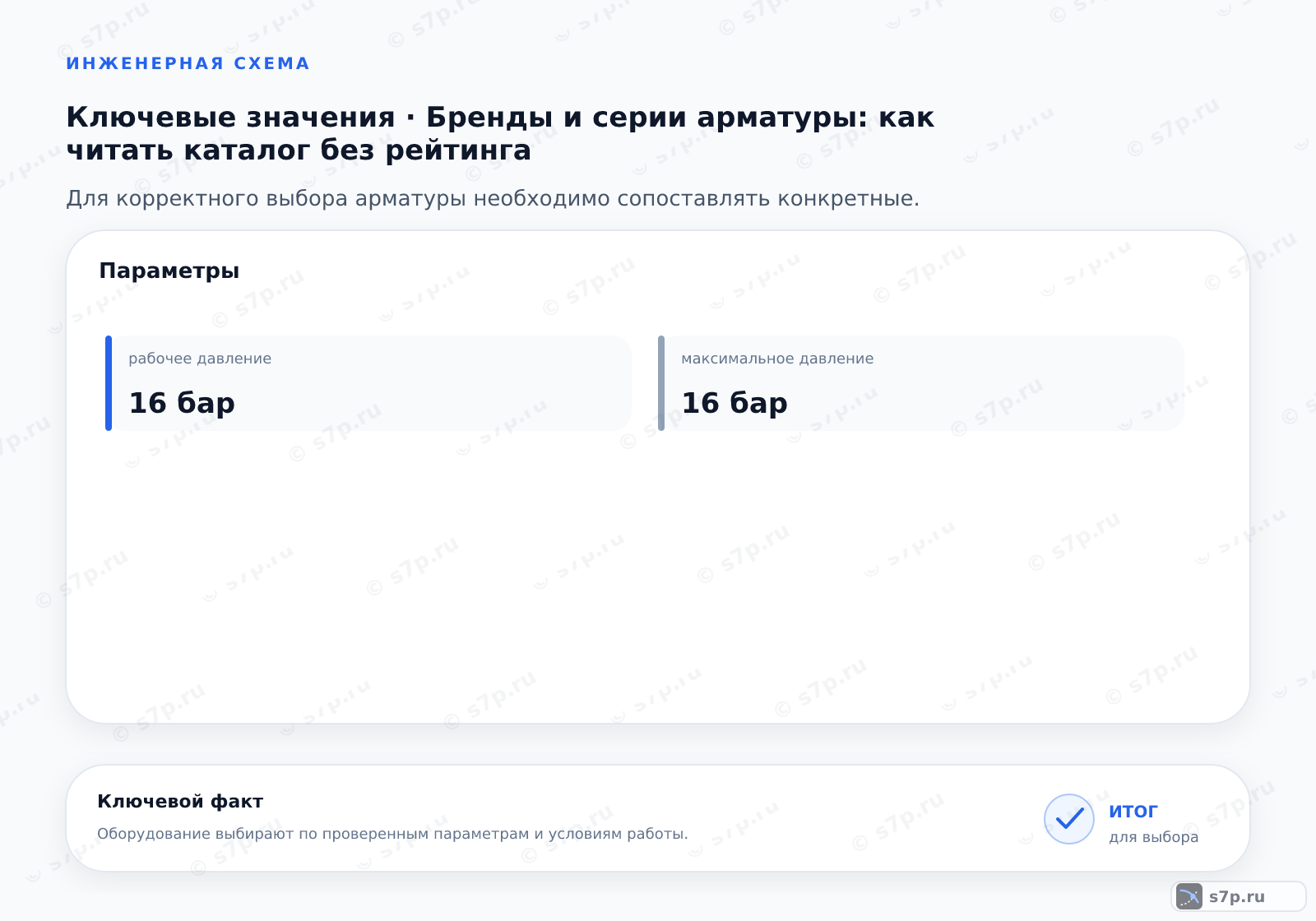 ИНЖЕНЕРНАЯ СХЕМА

Ключевые значения · Бренды и серии арматуры: как читать каталог без рейтинга

Для корректного выбора арматуры необходимо сопоставлять конкретные.

Параметры

рабочее давление

16 бар

максимальное давление

16 бар

Ключевой факт

Оборудование выбирают по проверенным параметрам и условиям работы.

итог
для выбора

s7p.ru

© s7p.ru