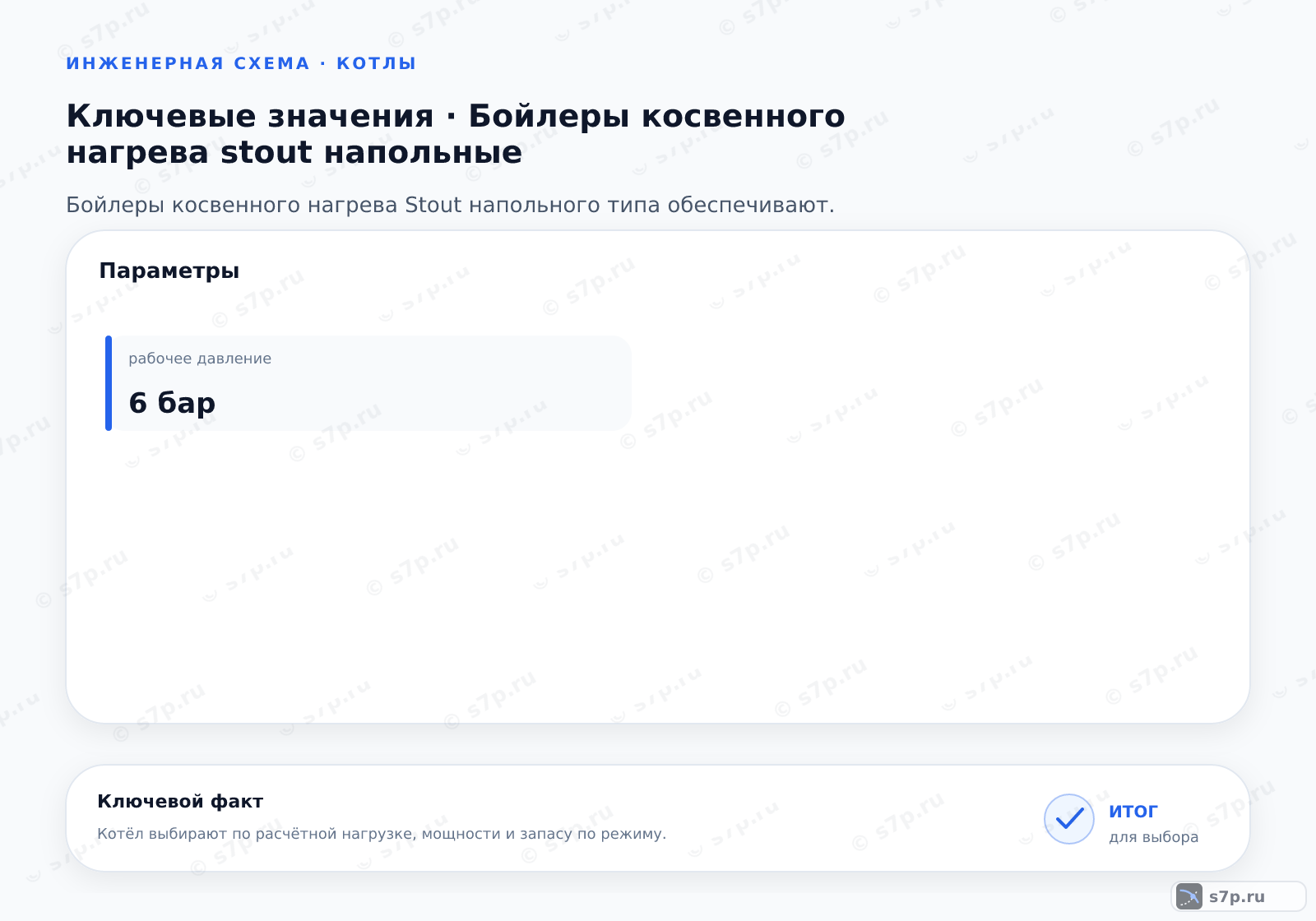 ИНЖЕНЕРНАЯ СХЕМА · КОТЛЫ

Ключевые значения · Бойлеры косвенного нагрева stout напольные

Бойлеры косвенного нагрева Stout напольного типа обеспечивают.

Параметры

рабочее давление

6 бар

Ключевой факт

Котёл выбирают по расчётной нагрузке, мощности и запасу по режиму.

итог
для выбора

s7p.ru

© s7p.ru