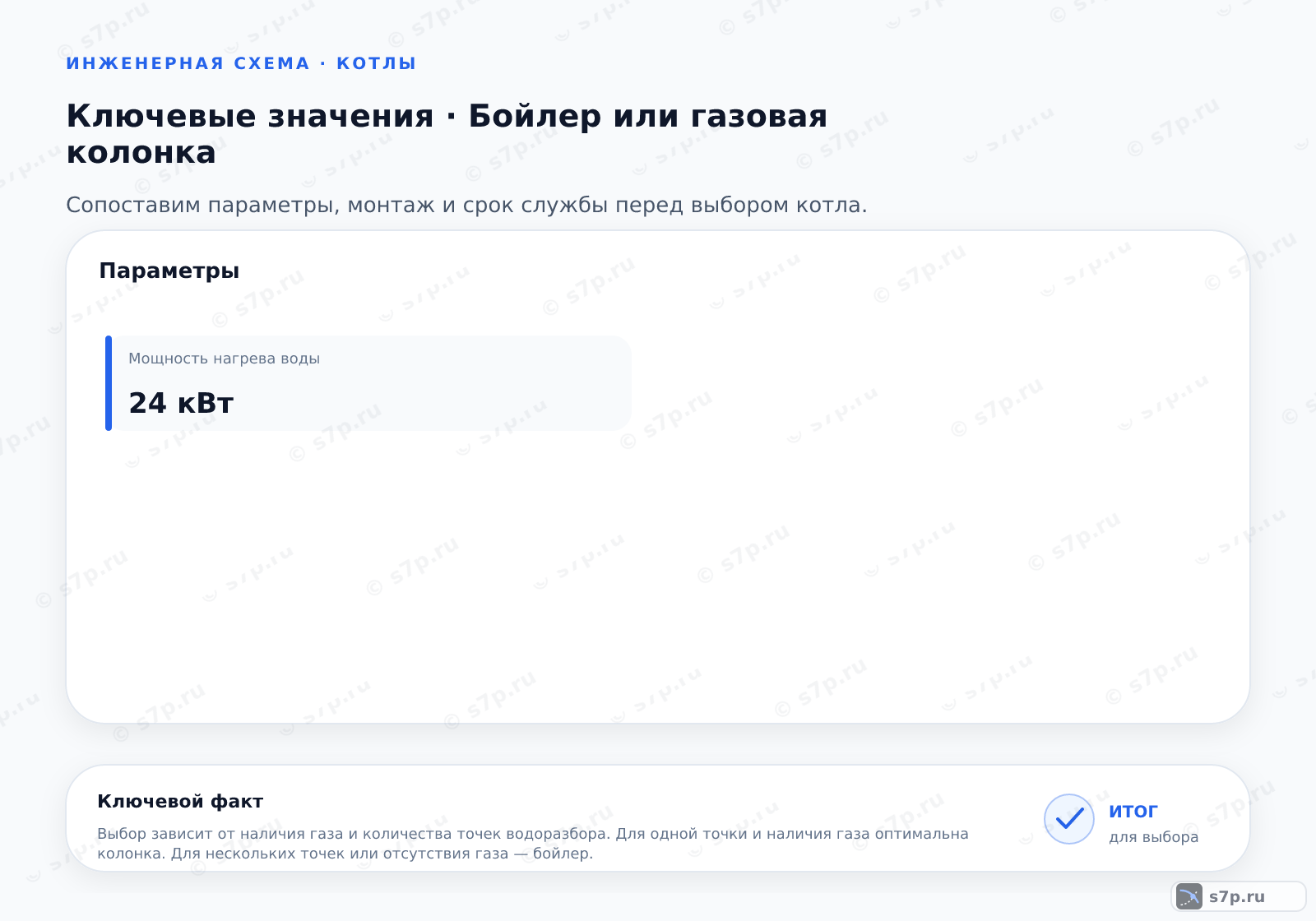 ИНЖЕНЕРНАЯ СХЕМА · КОТЛЫ

Ключевые значения · Бойлер или газовая колонка

Сопоставим параметры, монтаж и срок службы перед выбором котла.

Параметры

Мощность нагрева воды

24 кВт

Ключевой факт

Выбор зависит от наличия газа и количества точек водоразбора. Для одной точки и наличия газа оптимальна колонка. Для нескольких точек или отсутствия газа — бойлер.

итог
для выбора

s7p.ru

© s7p.ru