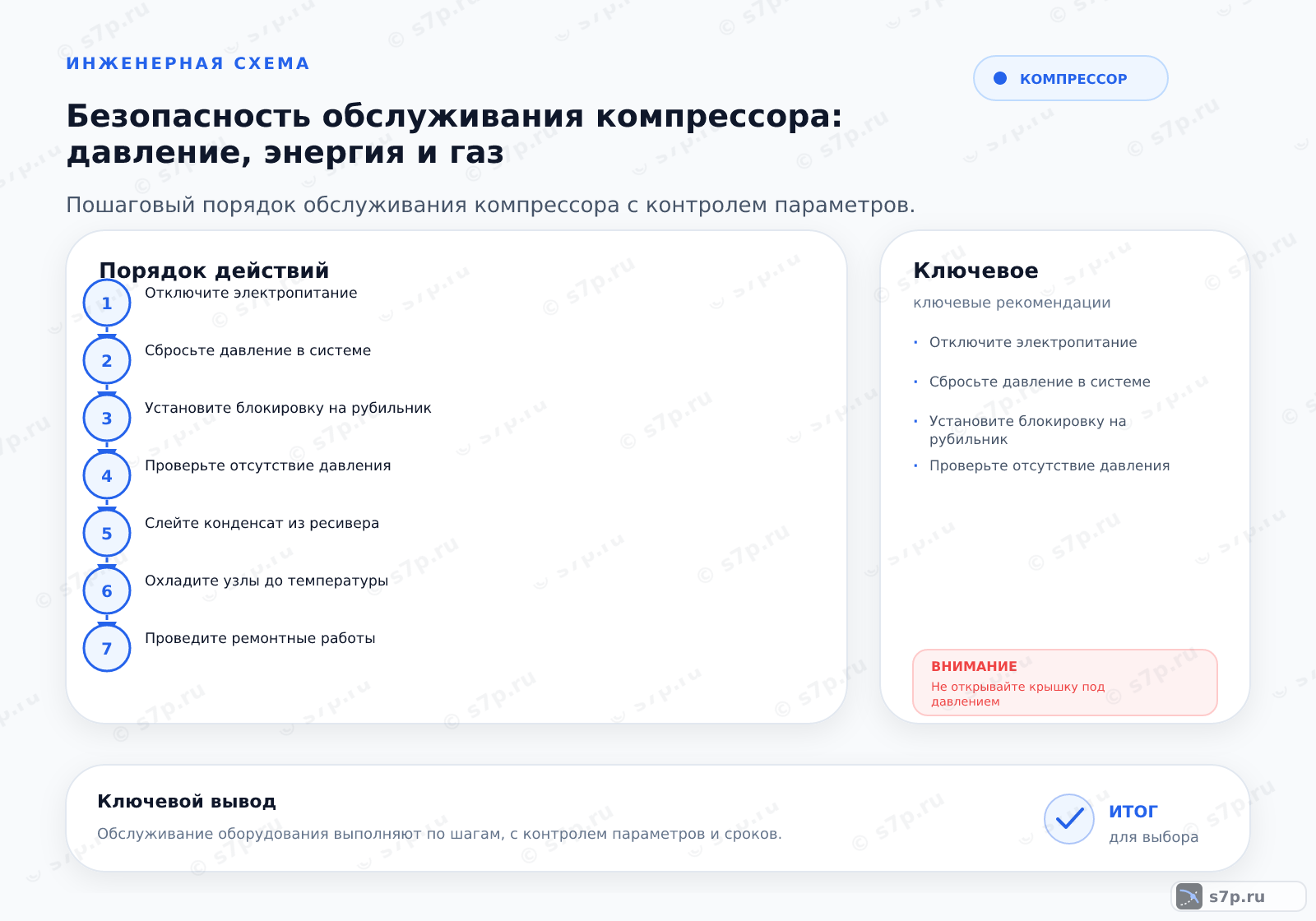 ИНЖЕНЕРНАЯ СХЕМА

КОМПРЕССОР

Безопасность обслуживания компрессора: давление, энергия и газ

Пошаговый порядок обслуживания компрессора с контролем параметров.

Порядок действий

1 Отключите электропитание

2 Сбросьте давление в системе

3 Установите блокировку на рубильник

4 Проверьте отсутствие давления

5 Слейте конденсат из ресивера

6 Охладите узлы до температуры

7 Проведите ремонтные работы

Ключевое

ключевые рекомендации

• Отключите электропитание
• Сбросьте давление в системе
• Установите блокировку на рубильник
• Проверьте отсутствие давления

ВНИМАНИЕ
Не открывайте крышку под давлением

Ключевой вывод

Обслуживание оборудования выполняют по шагам, с контролем параметров и сроков.

ИТОГ
для выбора

s7p.ru

© s7p.ru