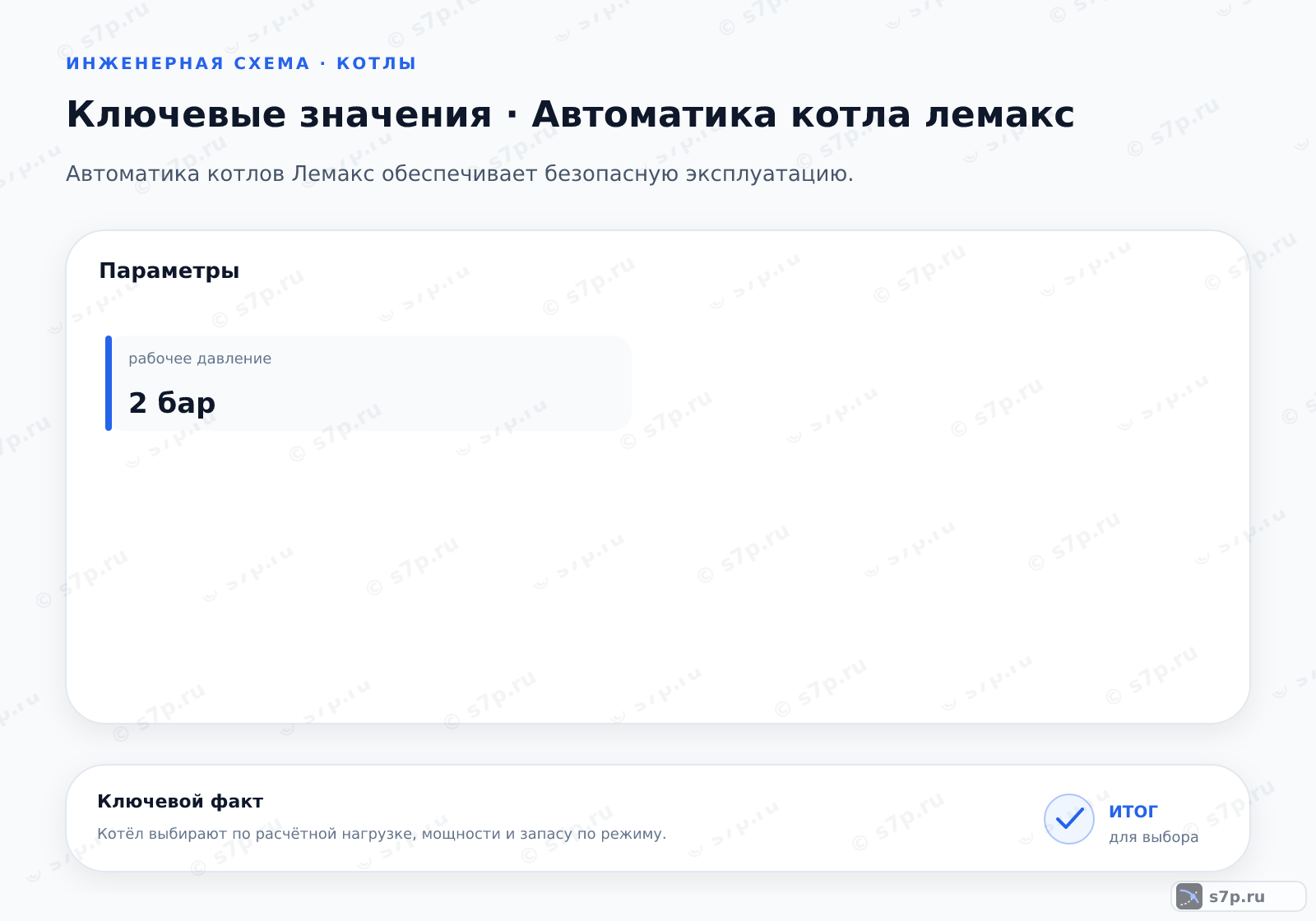 ИНЖЕНЕРНАЯ СХЕМА · КОТЛЫ

Ключевые значения · Автоматика котла лемакс

Автоматика котлов Лемакс обеспечивает безопасную эксплуатацию.

Параметры

рабочее давление

2 бар

Ключевой факт

Котёл выбирают по расчётной нагрузке, мощности и запасу по режиму.

итог
для выбора

s7p.ru

© s7p.ru