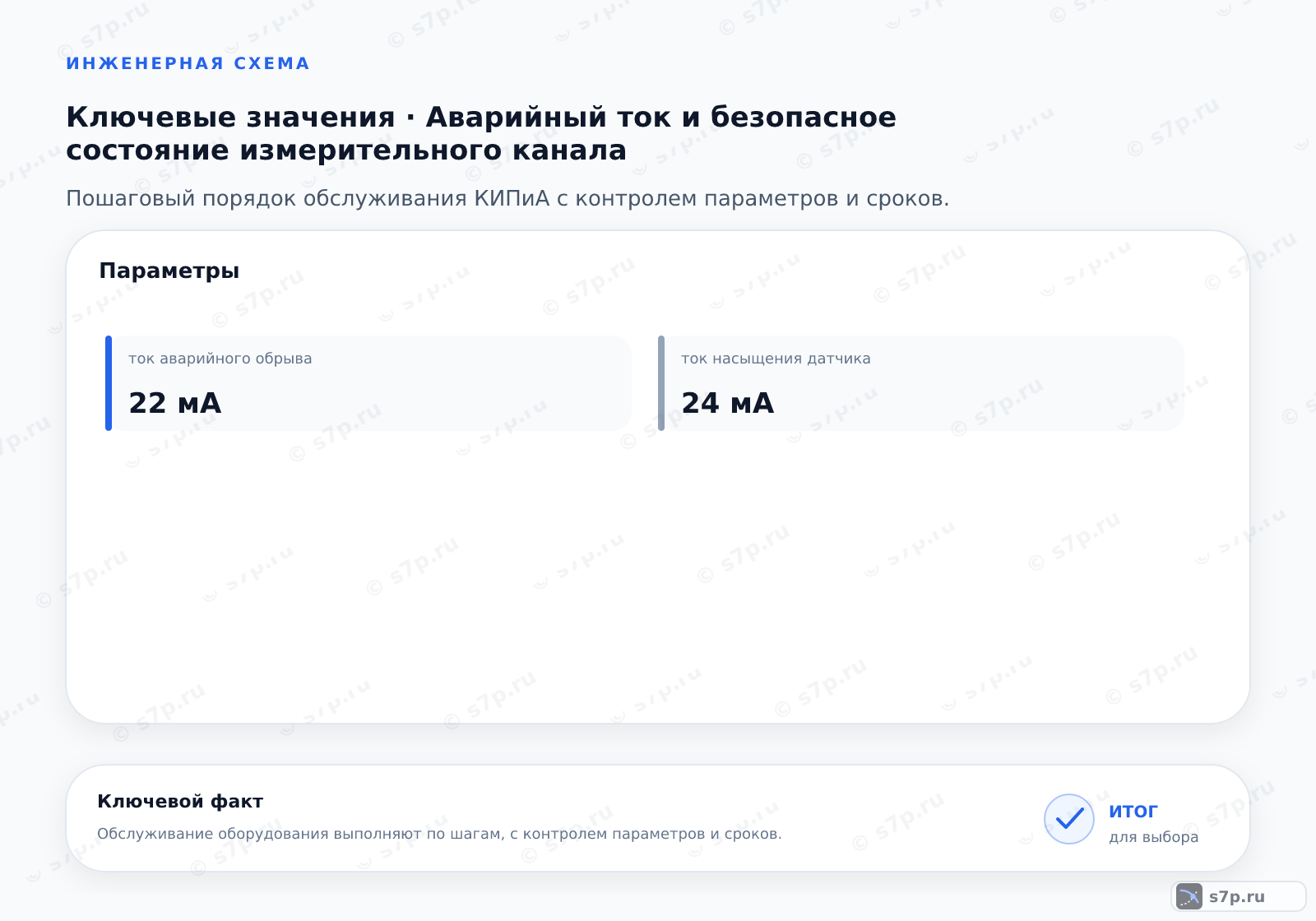 ИНЖЕНЕРНАЯ СХЕМА

Ключевые значения · Аварийный ток и безопасное состояние измерительного канала

Пошаговый порядок обслуживания КИПиА с контролем параметров и сроков.

Параметры

ток аварийного обрыва

22 мА

ток насыщения датчика

24 мА

Ключевой факт

Обслуживание оборудования выполняют по шагам, с контролем параметров и сроков.

итог
для выбора

s7p.ru

© s7p.ru